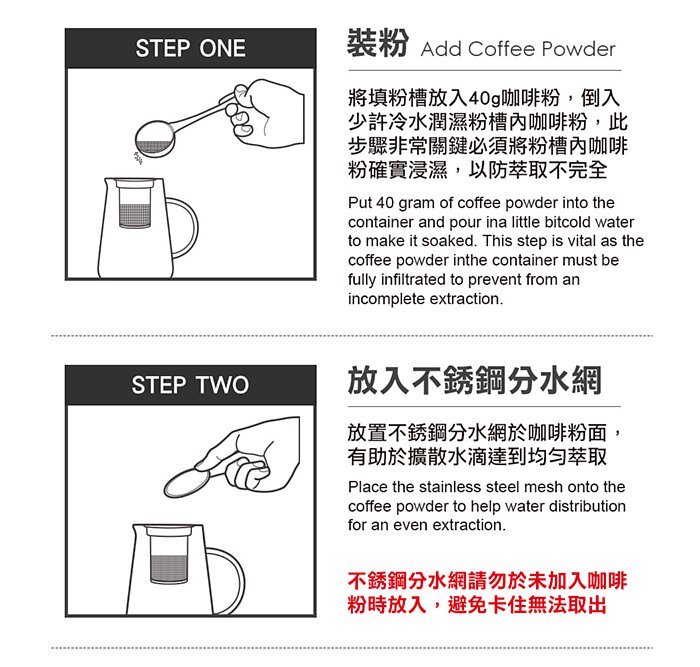 STEP ONE

裝粉 Add Coffee Powder

將填粉槽放入40g咖啡粉，倒入少許冷水潤濕粉槽內咖啡粉，此步驟非常關鍵必須將粉槽內咖啡粉確實浸濕，以防萃取不完全

Put 40 gram of coffee powder into the container and pour ina little bitcold water to make it soaked. This step is vital as the coffee powder inthe container must be fully infiltrated to prevent from an incomplete extraction.

STEP TWO

放入不銹鋼分水網

放置不銹鋼分水網於咖啡粉面，有助於擴散水滴達到均勻萃取

Place the stainless steel mesh onto the coffee powder to help water distribution for an even extraction.

不銹鋼分水網請勿於未加入咖啡粉時放入，避免卡住無法取出