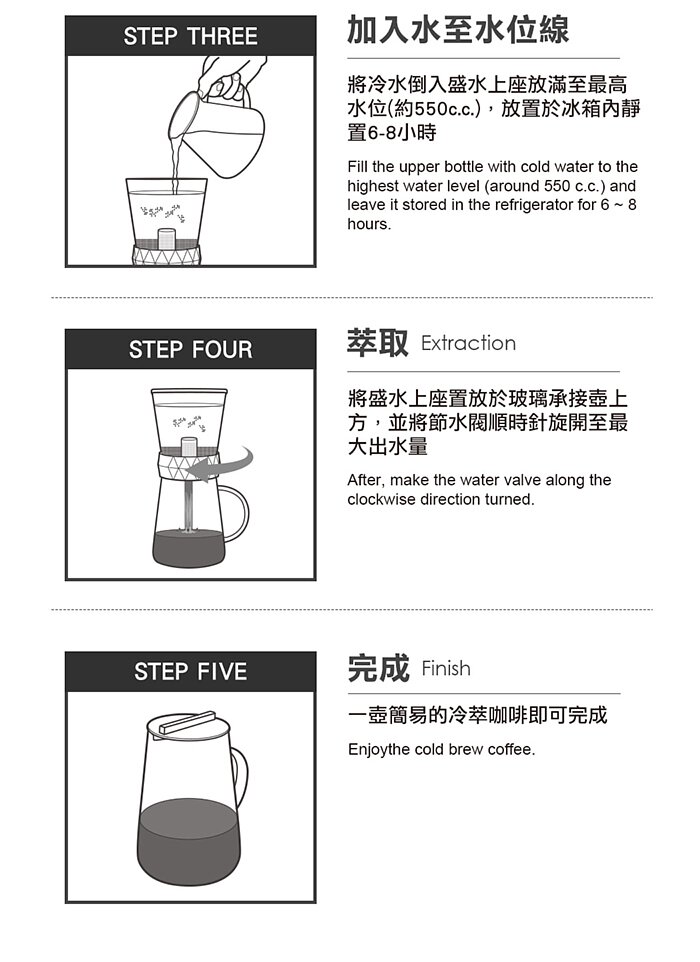 STEP THREE

加入水至水位線

將冷水倒入盛水上座放滿至最高水位(約550c.c.)，放置於冰箱內靜置6-8小時

Fill the upper bottle with cold water to the highest water level (around 550 c.c.) and leave it stored in the refrigerator for 6 ~ 8 hours.

STEP FOUR

萃取 Extraction

將盛水上座置放於玻璃承接壺上方，並將節水閥順時針旋開至最大出水量

After, make the water valve along the clockwise direction turned.

STEP FIVE

完成 Finish

一壺簡易的冷萃咖啡即可完成

Enjoythe cold brew coffee.